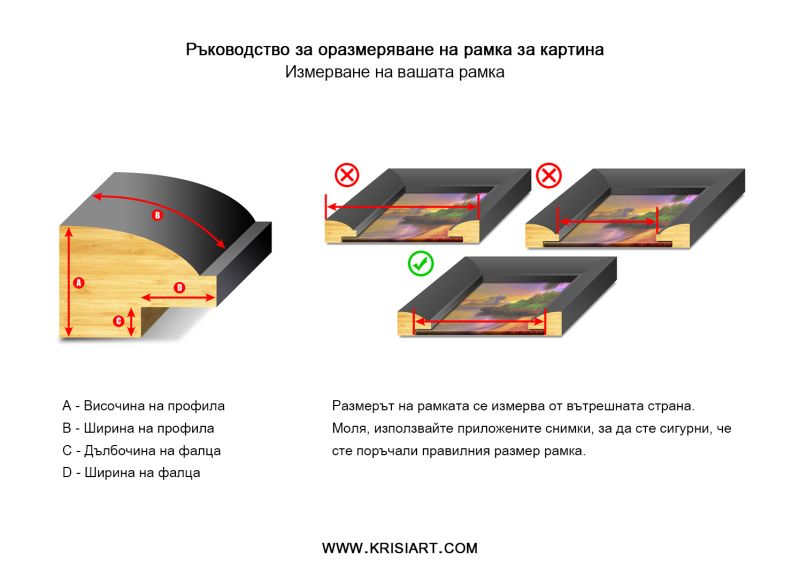 Ръководство за оразмеряване на рамка за картина
Измерване на вашата рамка

B
A
D
C

A - Височина на профила
B - Ширина на профила
C - Дълбочина на фалца
D - Ширина на фалца

Размерът на рамката се измерва от вътрешната страна.
Моля, използвайте приложените снимки, за да сте сигурни, че сте поръчали правилния размер рамка.

WWW.KRISIART.COM